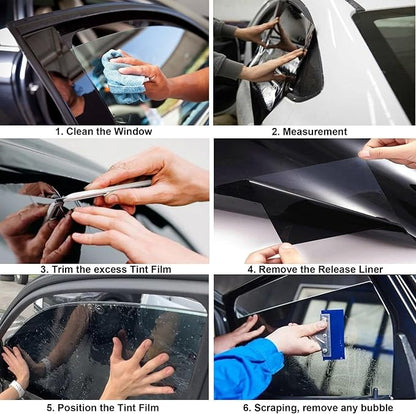 1. Clean the Window

2. Measurement

3. Trim the excess Tint Film

4. Remove the Release Liner

5. Position the Tint Film

6. Scraping, remove any bubble